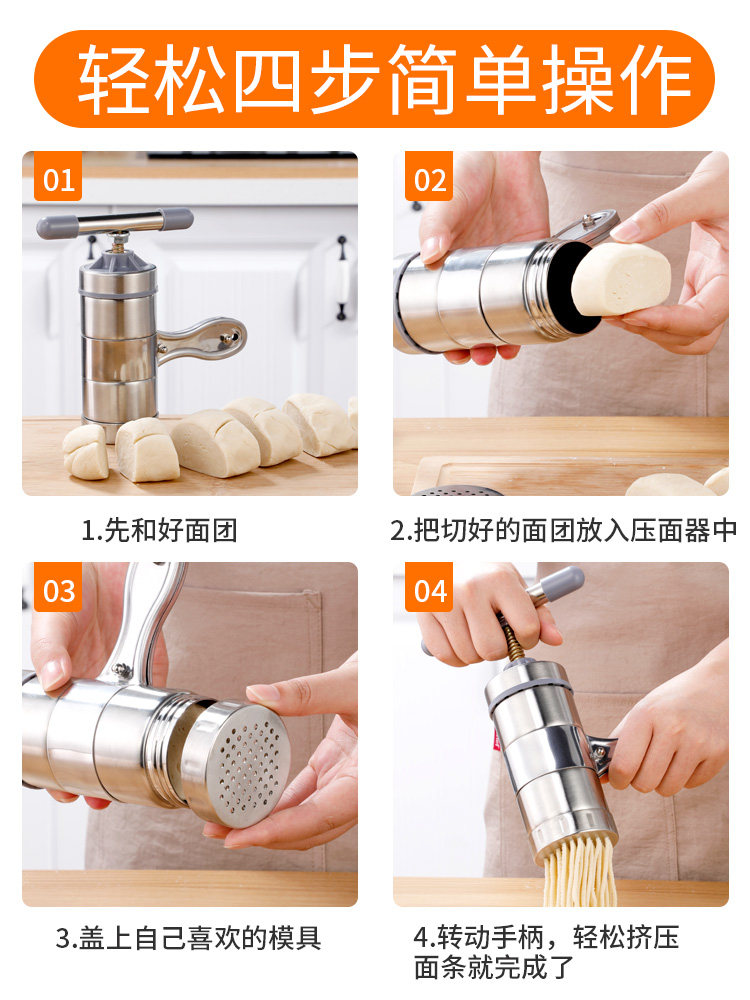 轻松四步简单操作

01

1.先和好面团

02

2.把切好的面团放入压面器中

03

3.盖上自己喜欢的模具

04

4.转动手柄，轻松挤压面条就完成了