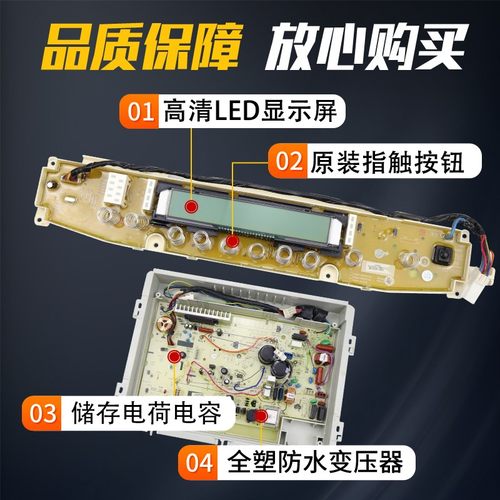 品质保障 放心购买

01 高清LED显示屏

02 原装指触按钮

03 储存电荷电容

04 全塑防水变压器