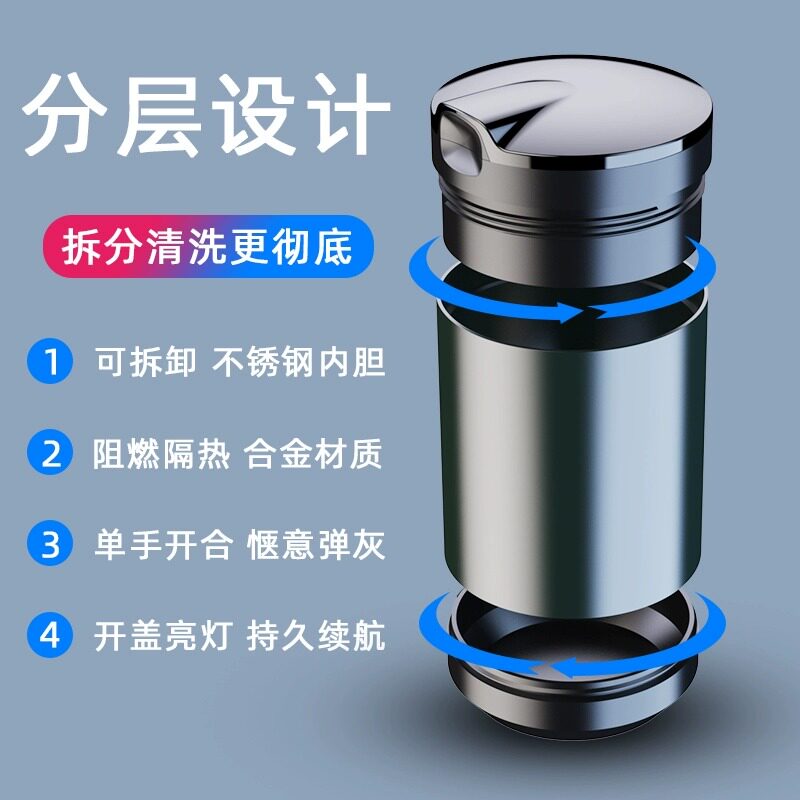 分层设计

拆分清洗更彻底

1 可拆卸 不锈钢内胆

2 阻燃隔热 合金材质

3 单手开合 惬意弹灰

4 开盖亮灯 持久续航