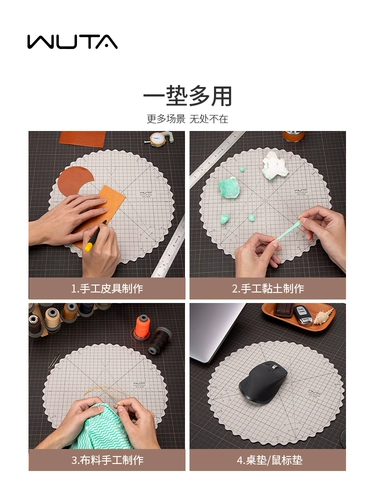 WUTA

一垫多用

更多场景 无处不在

1.手工皮具制作

2.手工黏土制作

3.布料手工制作

4.桌垫/鼠标垫