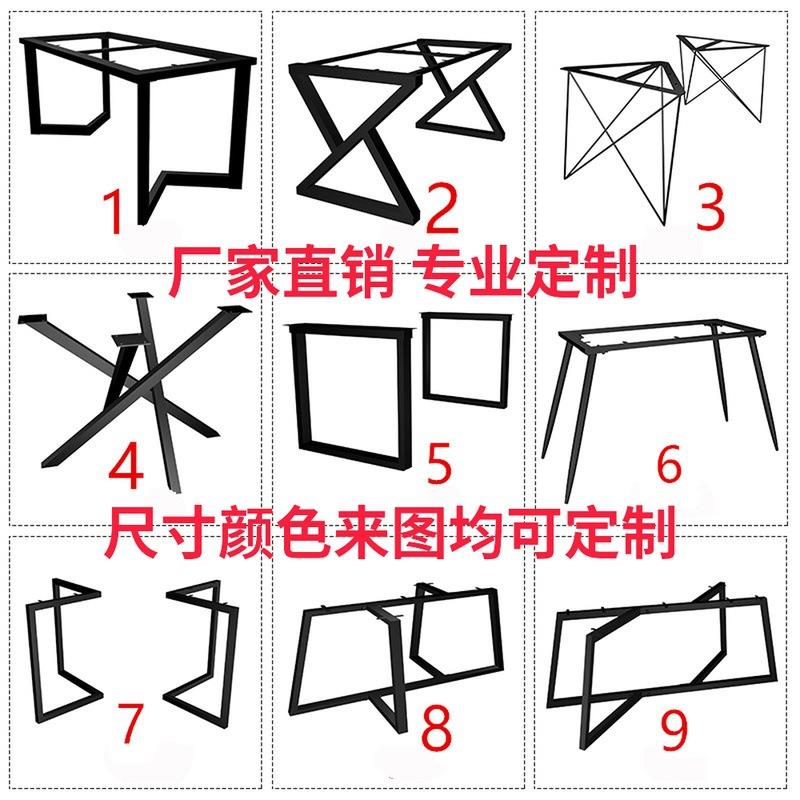 1
2
3
厂家直销 专业定制
4
5
6
尺寸颜色来图均可定制
7
8
9