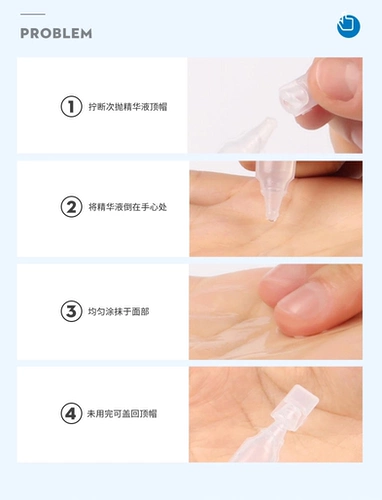 PROBLEM

① 拧断次抛精华液顶帽

② 将精华液倒在手心处

③ 均匀涂抹于面部

④ 未用完可盖回顶帽