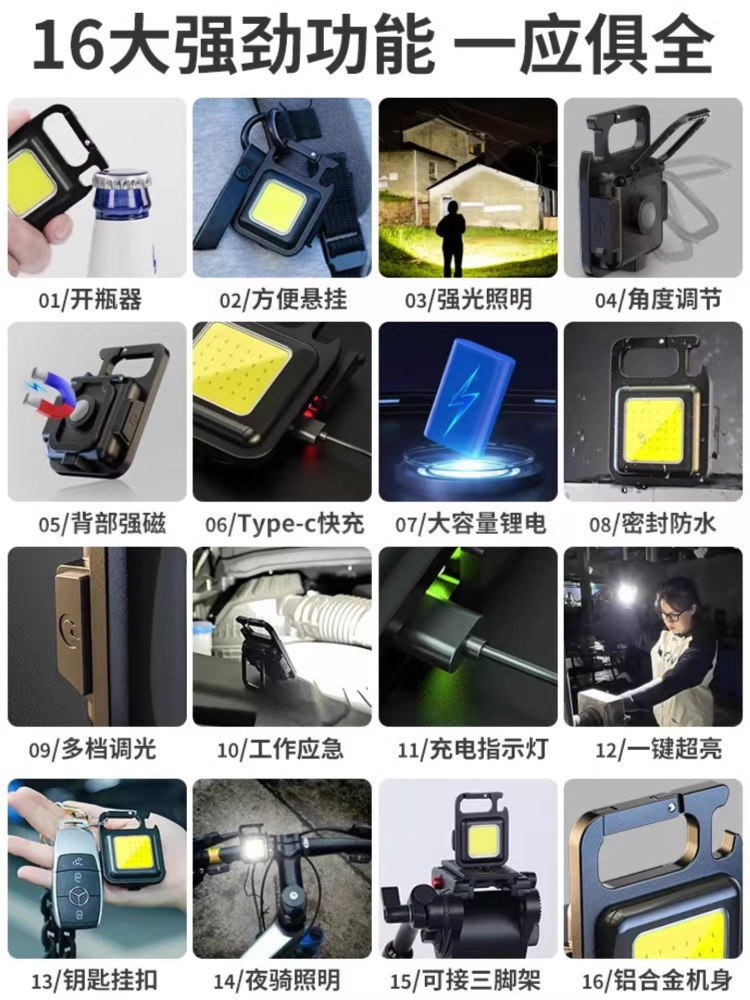 16大强劲功能 一应俱全

01/开瓶器

02/方便悬挂

03/强光照明

04/角度调节

05/背部强磁

06/Type-c快充

07/大容量锂电

08/密封防水

09/多档调光

10/工作应急

11/充电指示灯

12/一键超亮

13/钥匙挂扣

14/夜骑照明

15/可接三脚架

16/铝合金机身