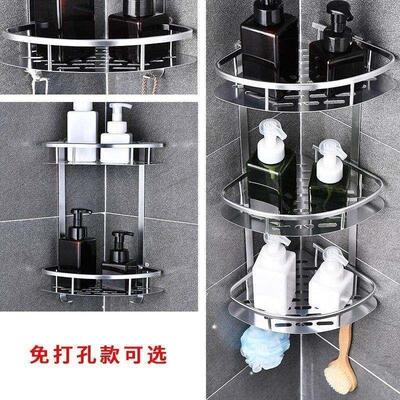 免打孔款可选