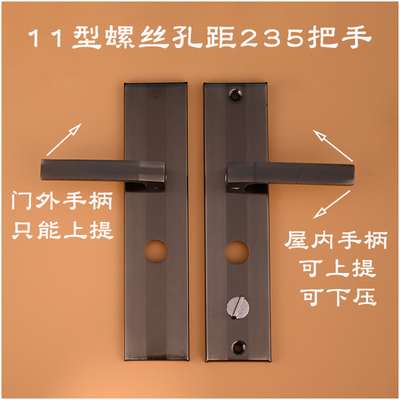 11型螺丝孔距235把手

门外手柄
只能上提

屋内手柄
可上提
可下压