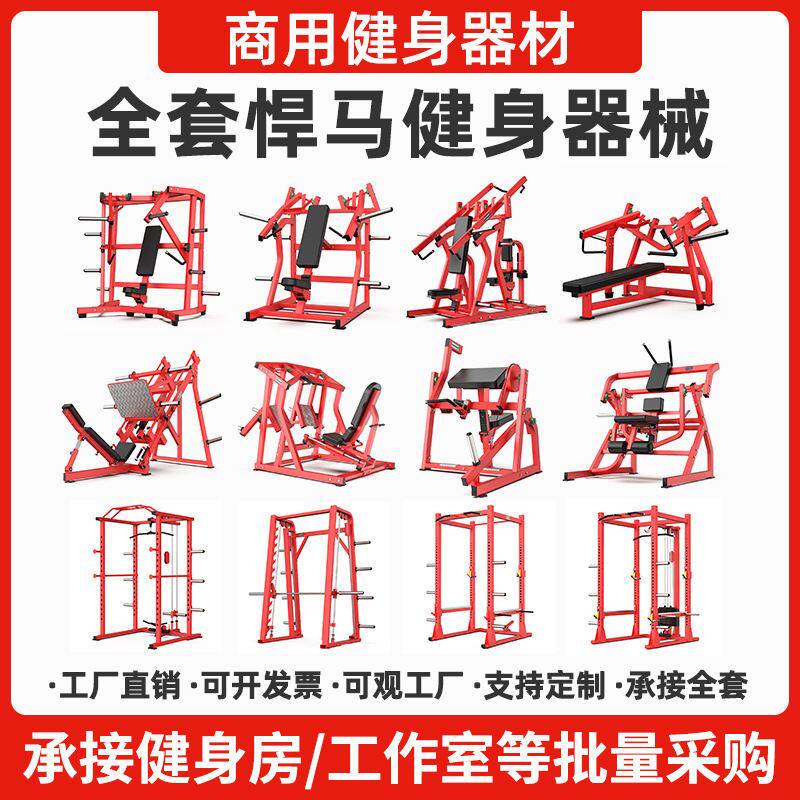 商用健身器材

全套悍马健身器械

·工厂直销 ·可开发票 ·可观工厂 ·支持定制 ·承接全套

承接健身房/工作室等批量采购