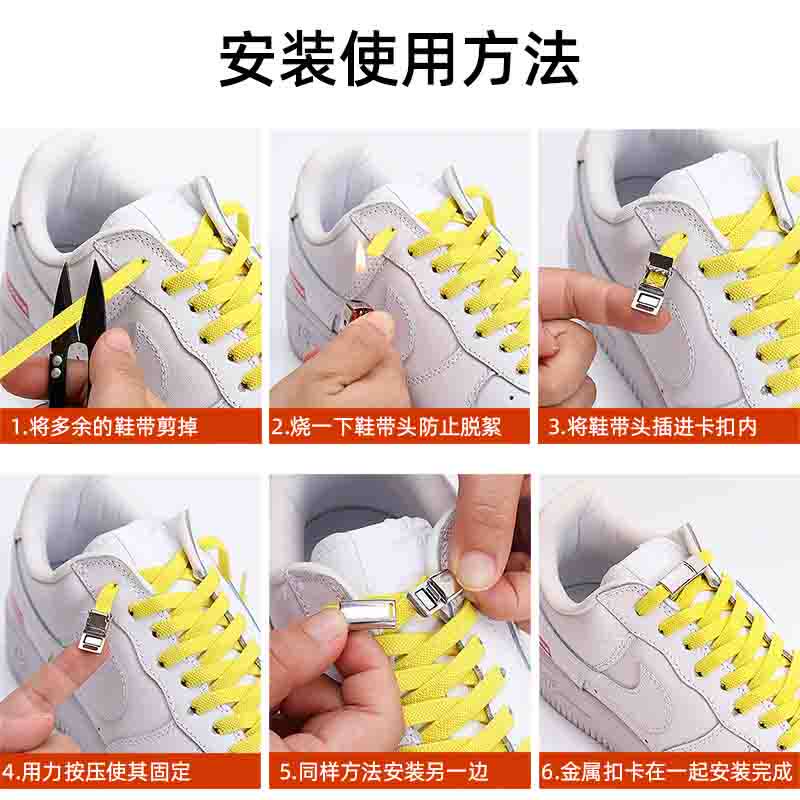 安装使用方法

1.将多余的鞋带剪掉

2.烧一下鞋带头防止脱絮

3.将鞋带头插进卡扣内

4.用力按压使其固定

5.同样方法安装另一边

6.金属扣卡在一起安装完成