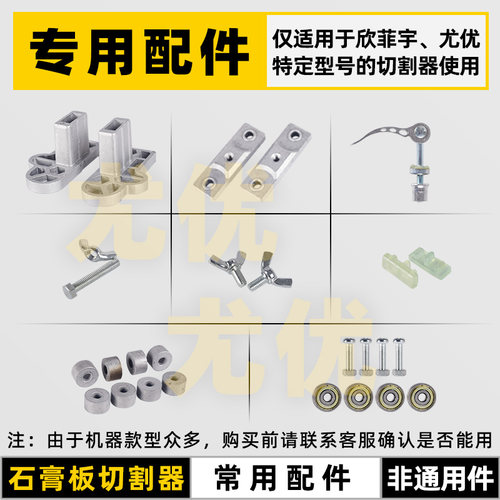 专用配件

仅适用于欣菲宇、尤优特定型号的切割器使用

尤优

尤优

注：由于机器款型众多，购买前请联系客服确认是否能用

石膏板切割器

常用配件

非通用件