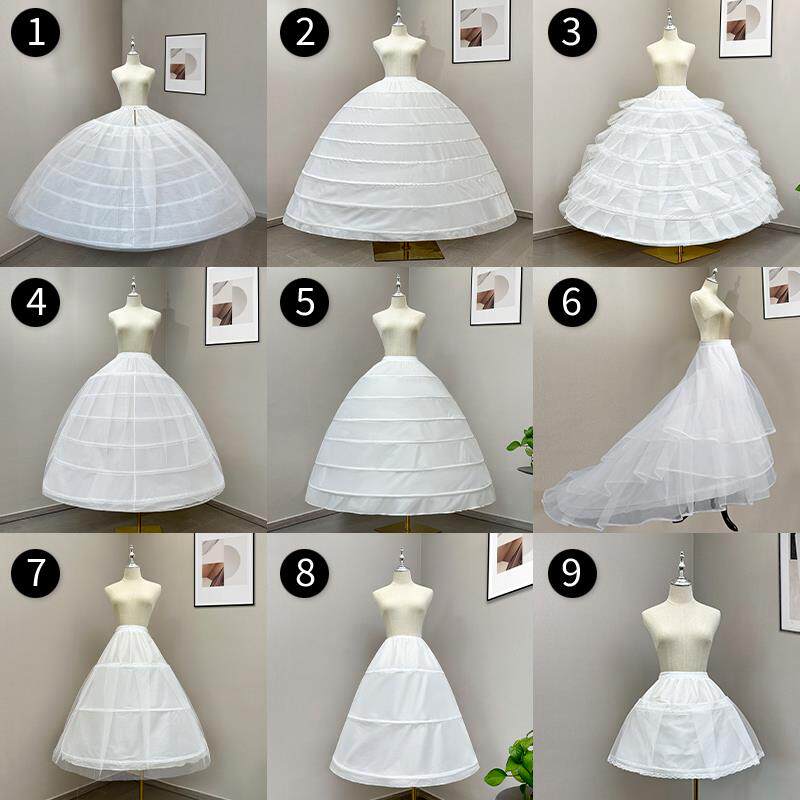 1
2
3
4
5
6
7
8
9