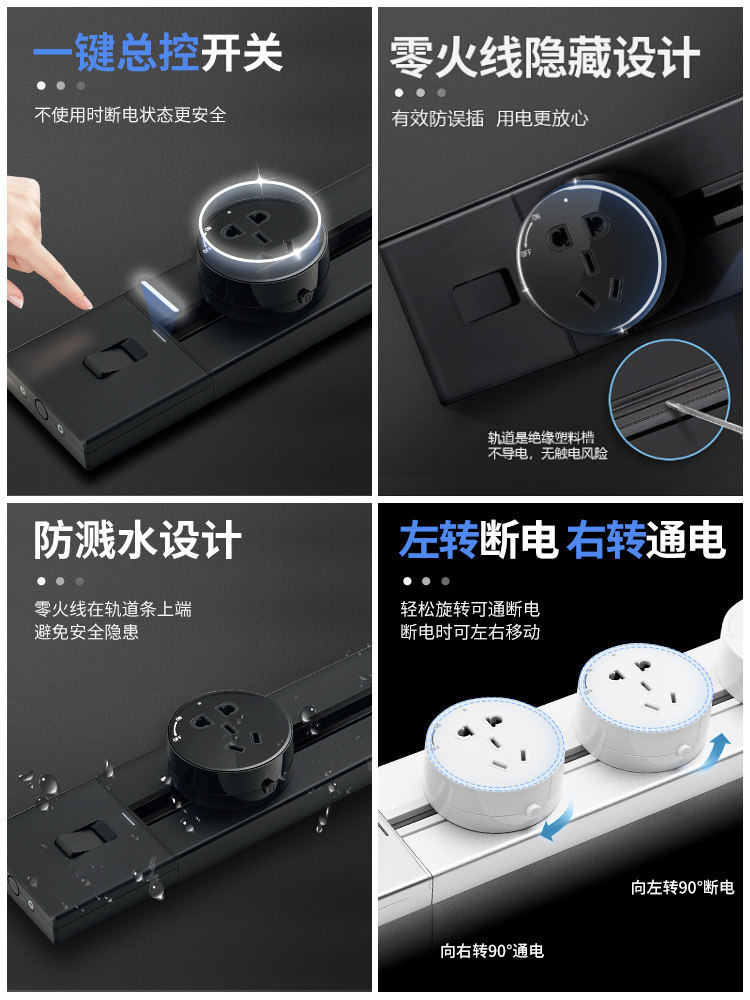 一键总控开关

不使用时断电状态更安全

零火线隐藏设计

有效防误插 用电更放心

ON

OFF

轨道是绝缘塑料槽
不导电，无触电风险

防溅水设计

零火线在轨道条上端
避免安全隐患

左转断电 右转通电

轻松旋转可通断电
断电时可左右移动

向左转90°断电

向右转90°通电