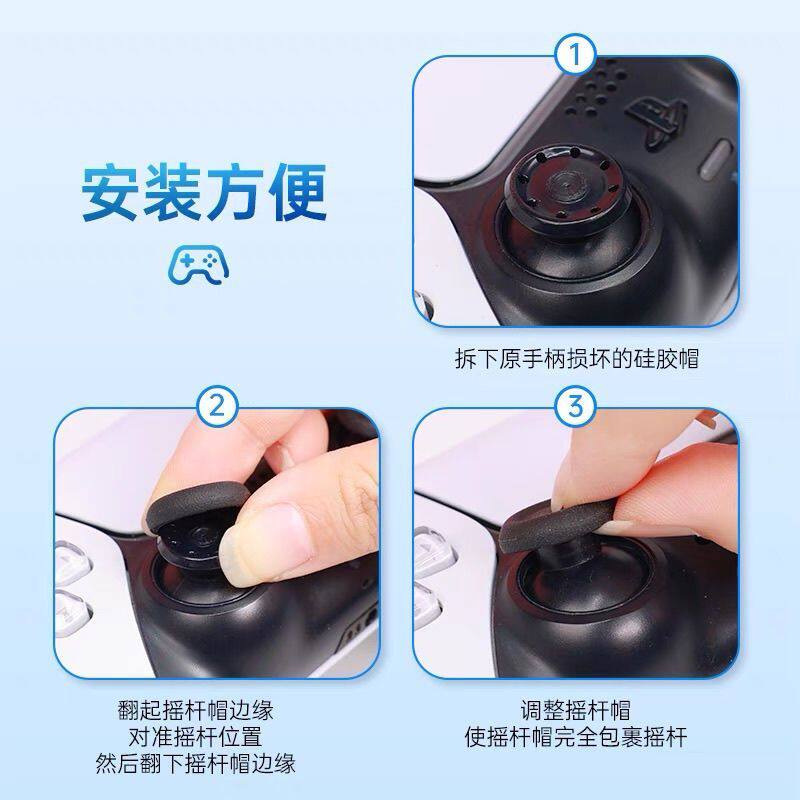 安装方便

1

拆下原手柄损坏的硅胶帽

2

翻起摇杆帽边缘
对准摇杆位置
然后翻下摇杆帽边缘

3

调整摇杆帽
使摇杆帽完全包裹摇杆