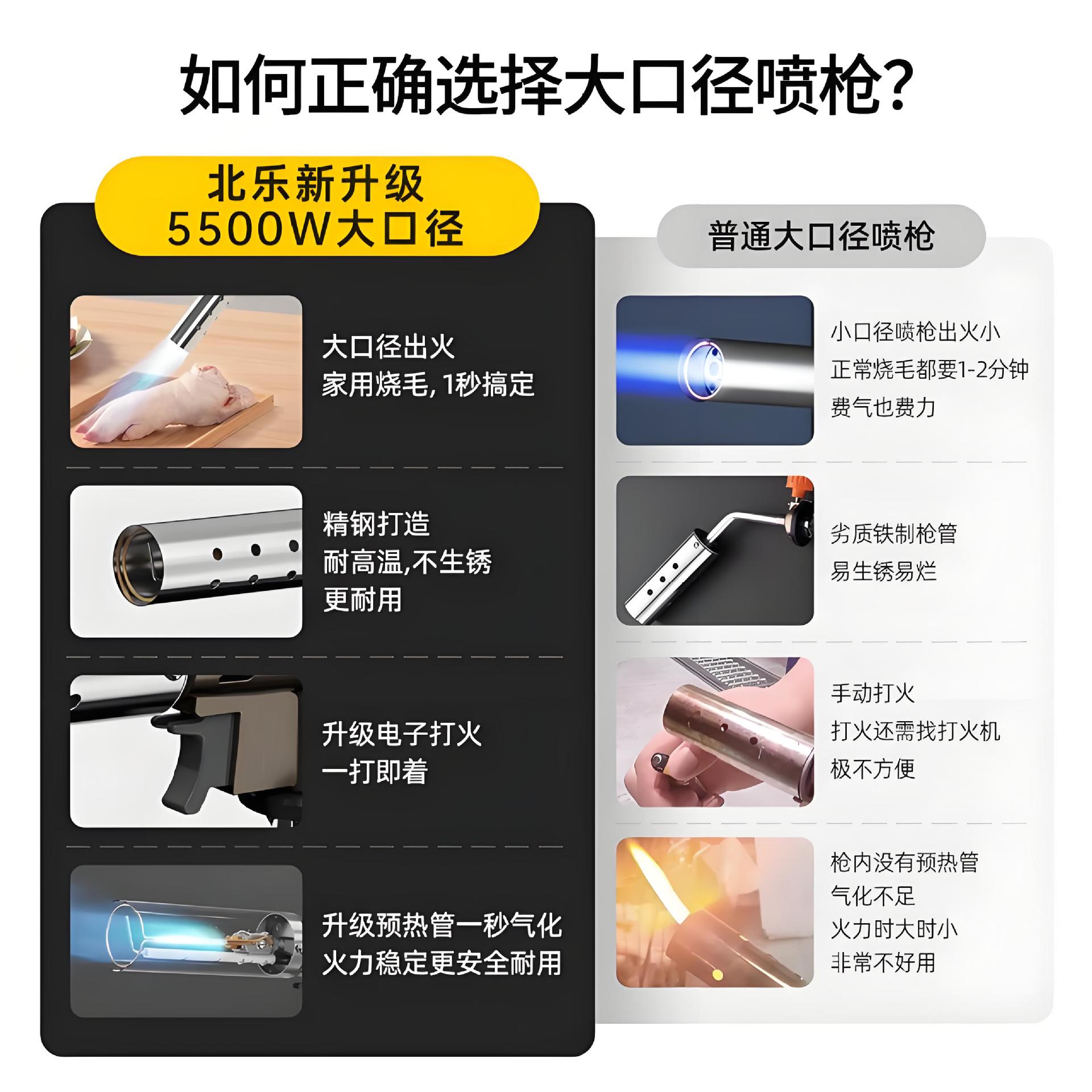 如何正确选择大口径喷枪?

北乐新升级
5500W大口径

大口径出火
家用烧毛, 1秒搞定

精钢打造
耐高温,不生锈
更耐用

升级电子打火
一打即着

升级预热管一秒气化
火力稳定更安全耐用

普通大口径喷枪

小口径喷枪出火小
正常烧毛都要1-2分钟
费气也费力

劣质铁制枪管
易生锈易烂

手动打火
打火还需找打火机
极不方便

枪内没有预热管
气化不足
火力时大时小
非常不好用