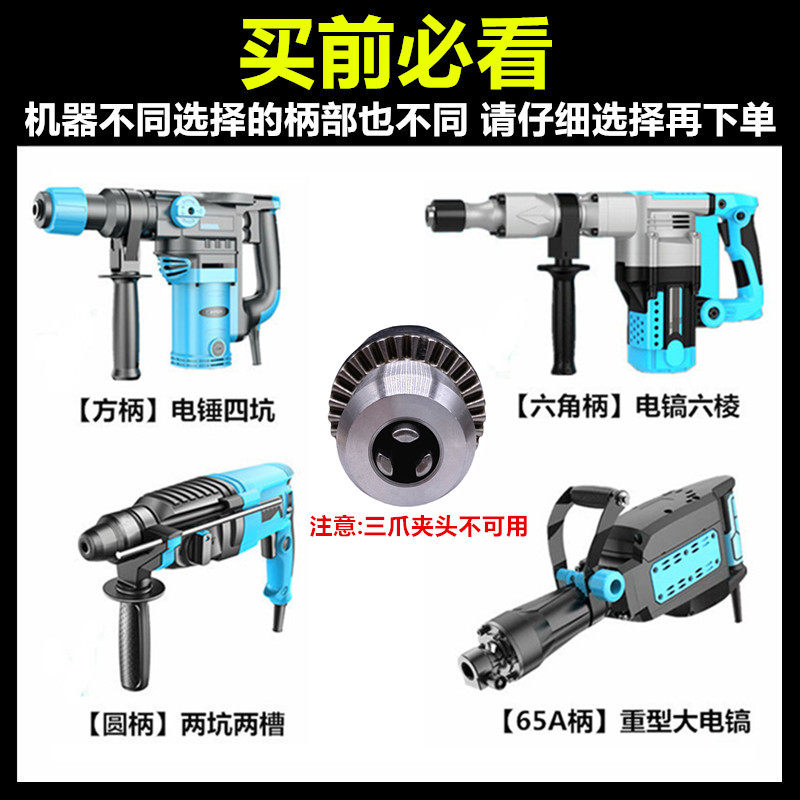 买前必看

机器不同选择的柄部也不同 请仔细选择再下单

【方柄】电锤四坑

【六角柄】电镐六棱

注意:三爪夹头不可用

【圆柄】两坑两槽

【65A柄】重型大电镐