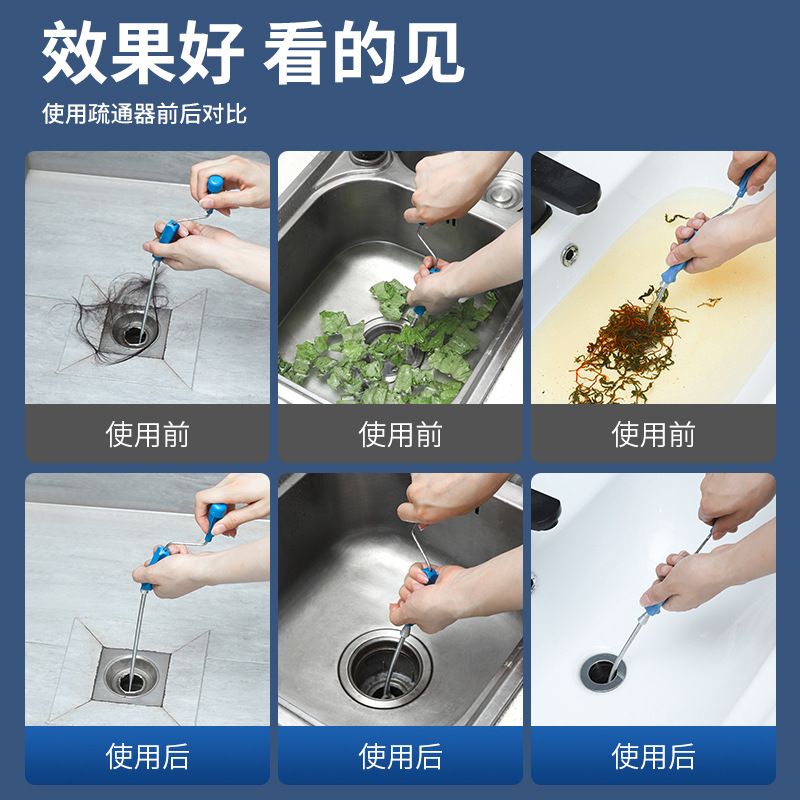 效果好 看的见

使用疏通器前后对比

使用前

使用前

使用前

使用后

使用后

使用后