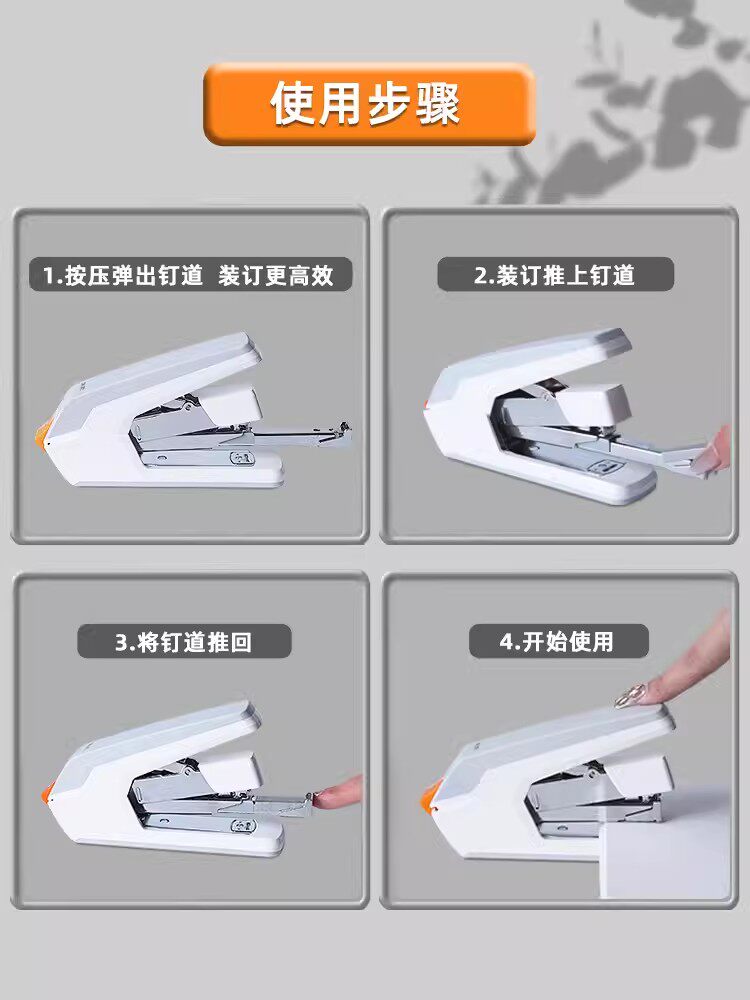 使用步骤

1.按压弹出钉道 装订更高效

2.装订推上钉道

3.将钉道推回

4.开始使用