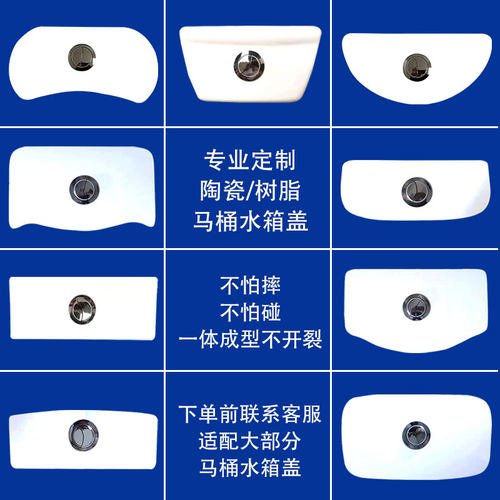 专业定制
陶瓷/树脂
马桶水箱盖

不怕摔
不怕碰
一体成型不开裂

下单前联系客服
适配大部分
马桶水箱盖