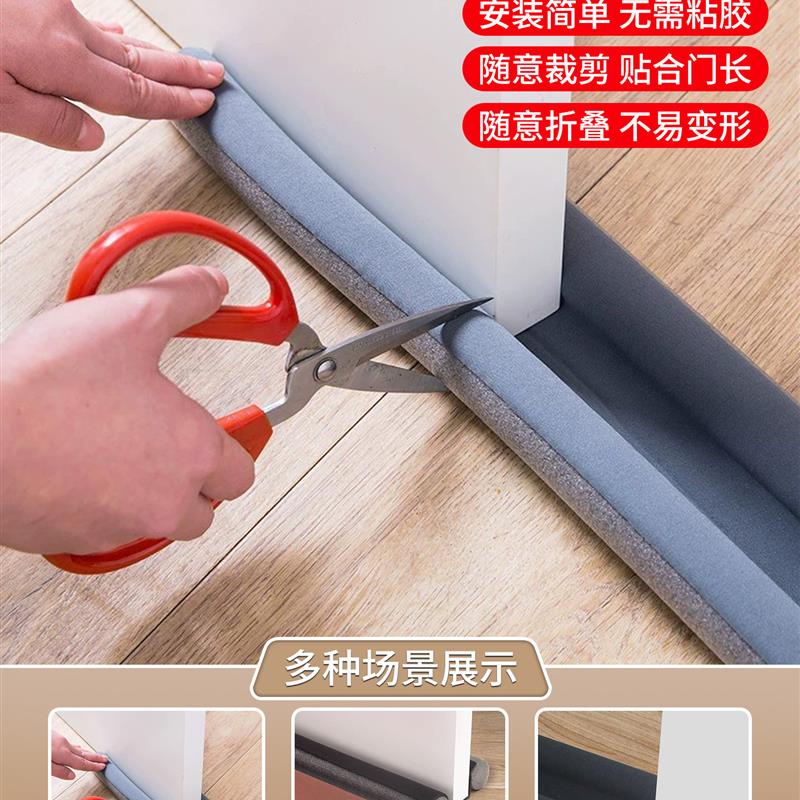 安装简单 无需粘胶

随意裁剪 贴合门长

随意折叠 不易变形

多种场景展示