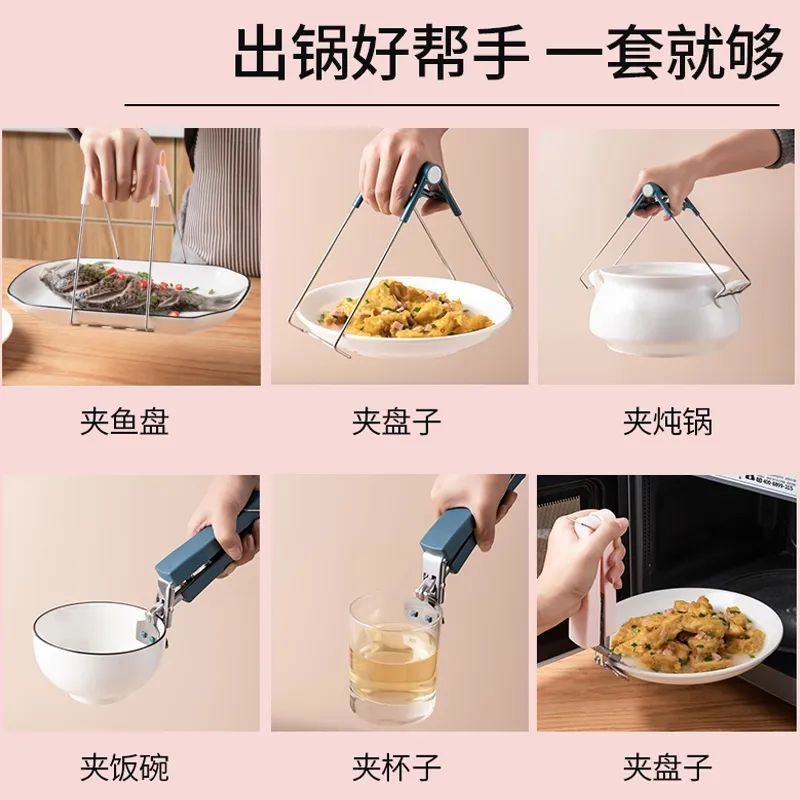 出锅好帮手 一套就够

夹鱼盘

夹盘子

夹炖锅

夹饭碗

夹杯子

夹盘子