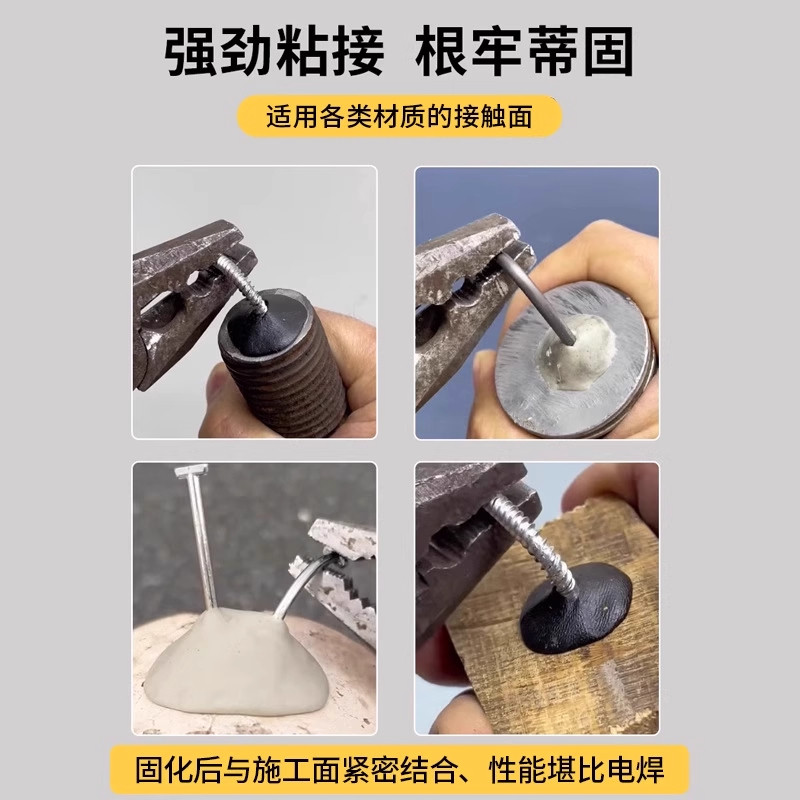 强劲粘接 根牢蒂固

适用各类材质的接触面

固化后与施工面紧密结合、性能堪比电焊