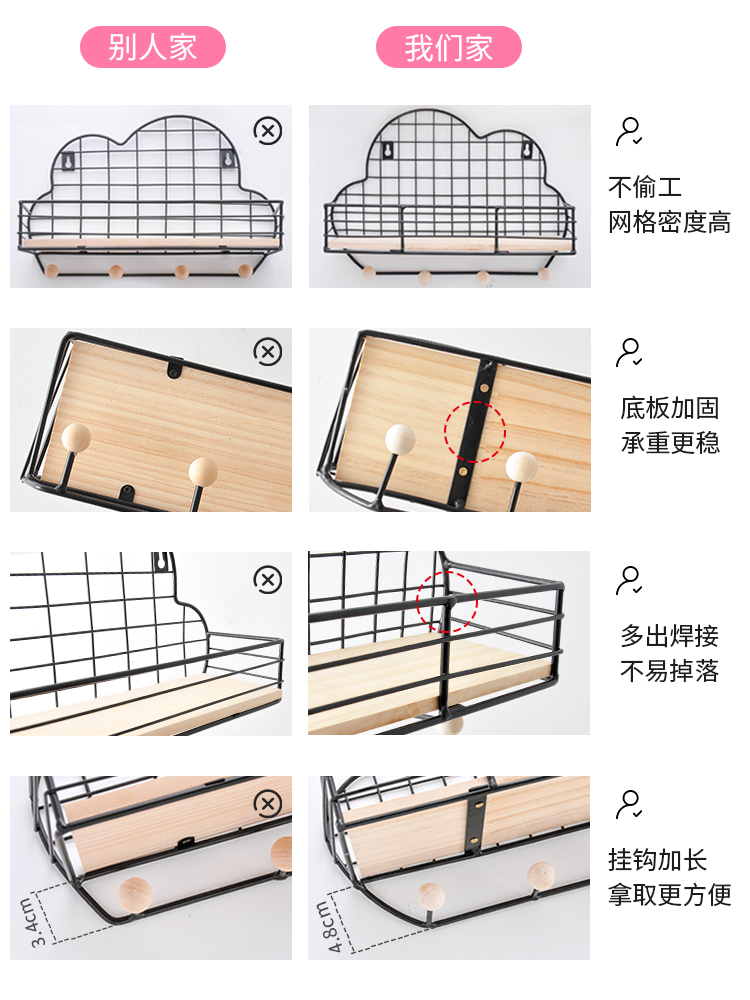 别人家

我们家

不偷工
网格密度高

底板加固
承重更稳

多出焊接
不易掉落

3.4cm

4.8cm

挂钩加长
拿取更方便