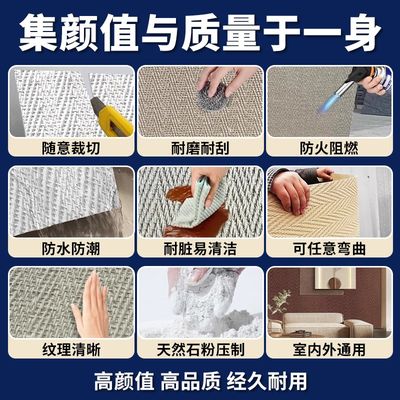 集颜值与质量于一身

随意裁切

耐磨耐刮

防火阻燃

防水防潮

耐脏易清洁

可任意弯曲

纹理清晰

天然石粉压制

室内外通用

高颜值 高品质 经久耐用