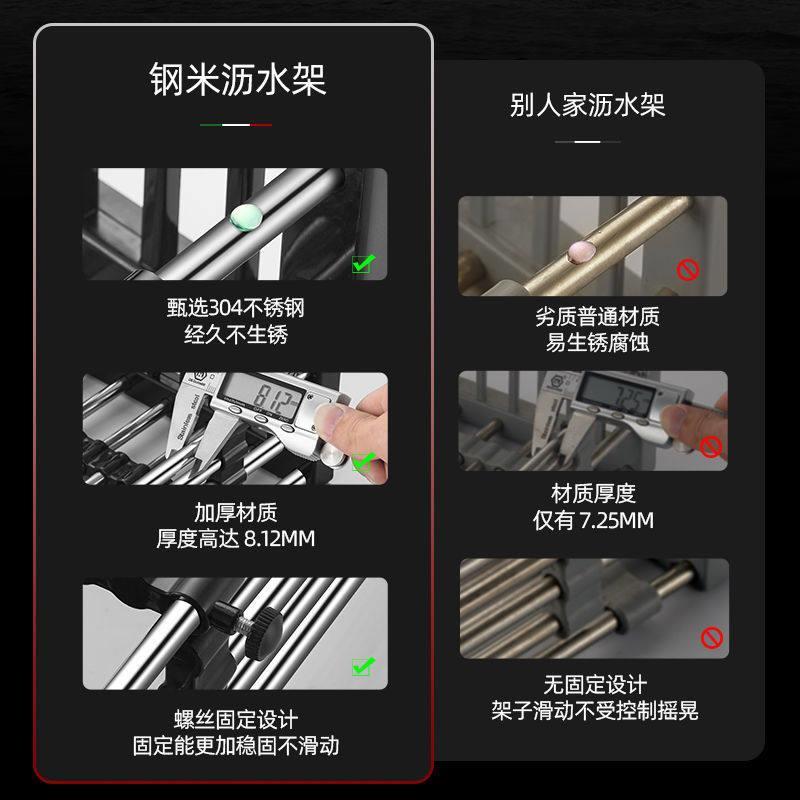 钢米沥水架

甄选304不锈钢
经久不生锈

8.12

加厚材质
厚度高达 8.12MM

螺丝固定设计
固定能更加稳固不滑动

别人家沥水架

劣质普通材质
易生锈腐蚀

7.25

材质厚度
仅有 7.25MM

无固定设计
架子滑动不受控制摇晃