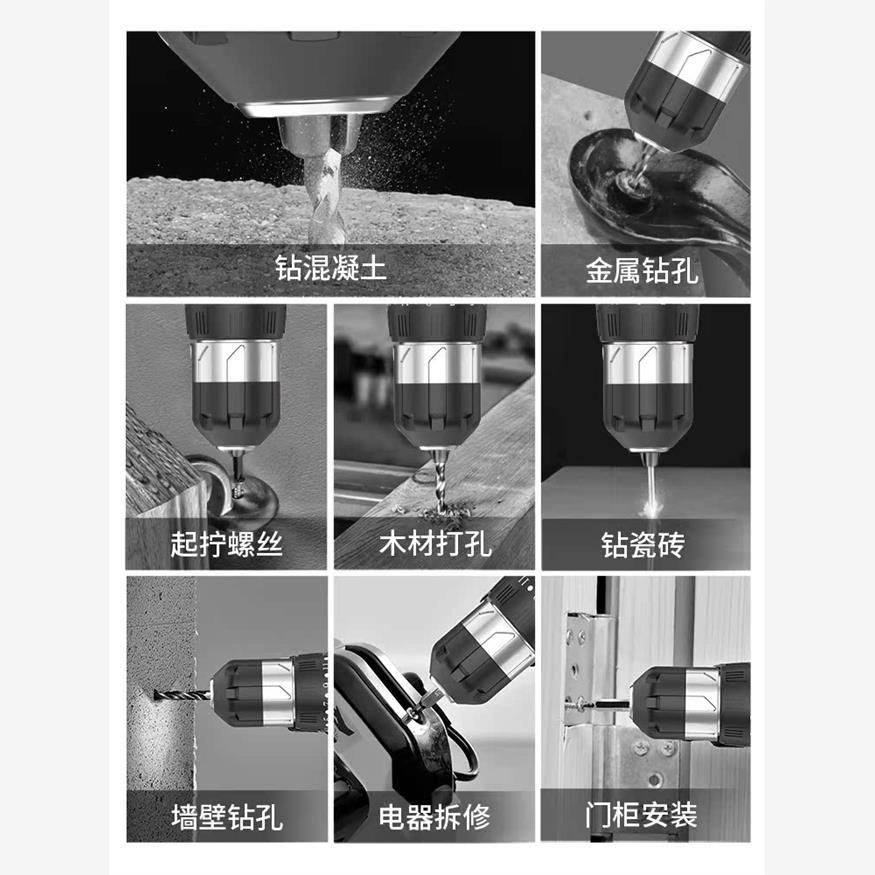 钻混凝土

金属钻孔

起拧螺丝

木材打孔

钻瓷砖

墙壁钻孔

电器拆修

门柜安装