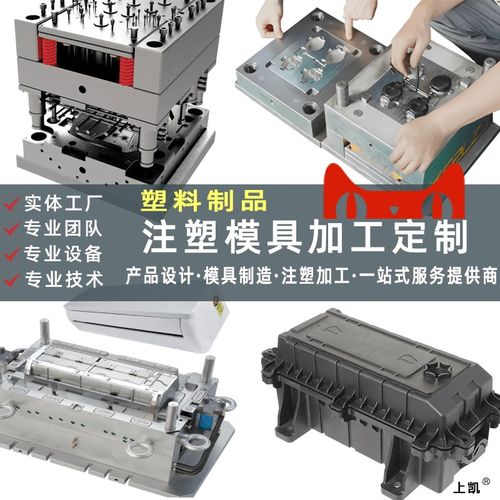 实体工厂
专业团队
专业设备
专业技术

塑料制品
注塑模具加工定制
产品设计·模具制造·注塑加工·一站式服务提供商

上凯®