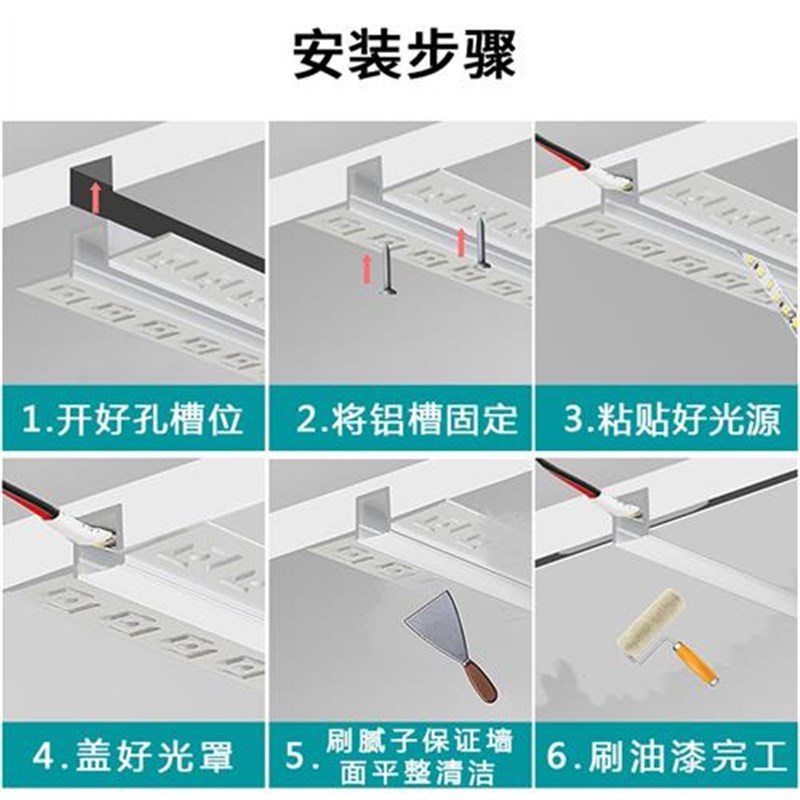 安装步骤

1.开好孔槽位

2.将铝槽固定

3.粘贴好光源

4.盖好光罩

5.刷腻子保证墙面平整清洁

6.刷油漆完工