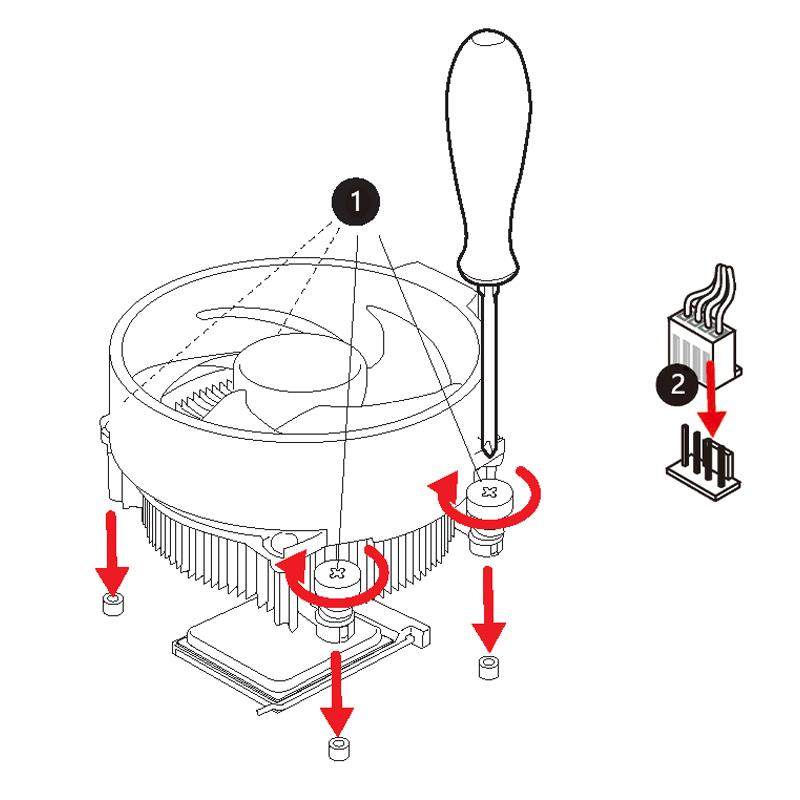 1

2