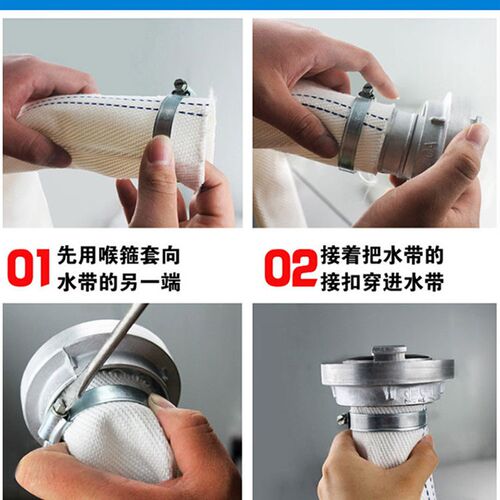 01 先用喉箍套向水带的另一端

02 接着把水带的接扣穿进水带