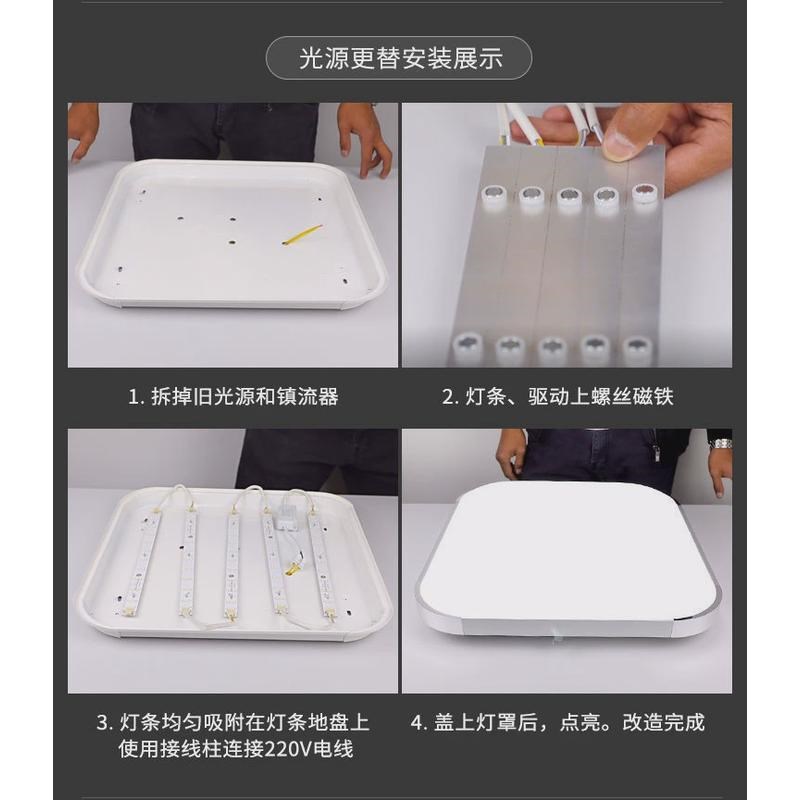 光源更替安装展示

1. 拆掉旧光源和镇流器

2. 灯条、驱动上螺丝磁铁

3. 灯条均匀吸附在灯条地盘上
使用接线柱连接220V电线

4. 盖上灯罩后，点亮。改造完成