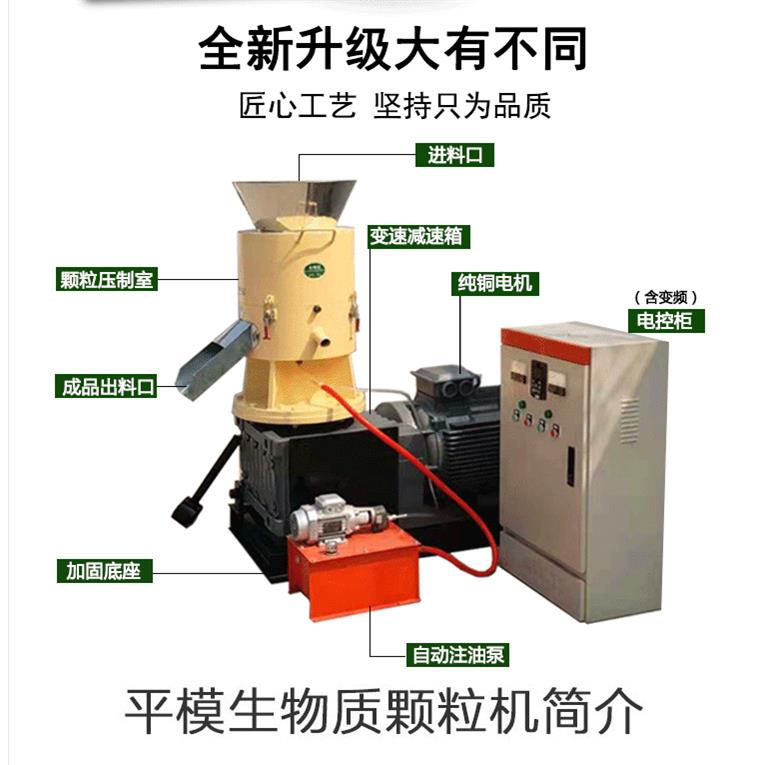 全新升级大有不同

匠心工艺 坚持只为品质

进料口

变速减速箱

颗粒压制室

纯铜电机

（含变频）
电控柜

成品出料口

加固底座

自动注油泵

平模生物质颗粒机简介