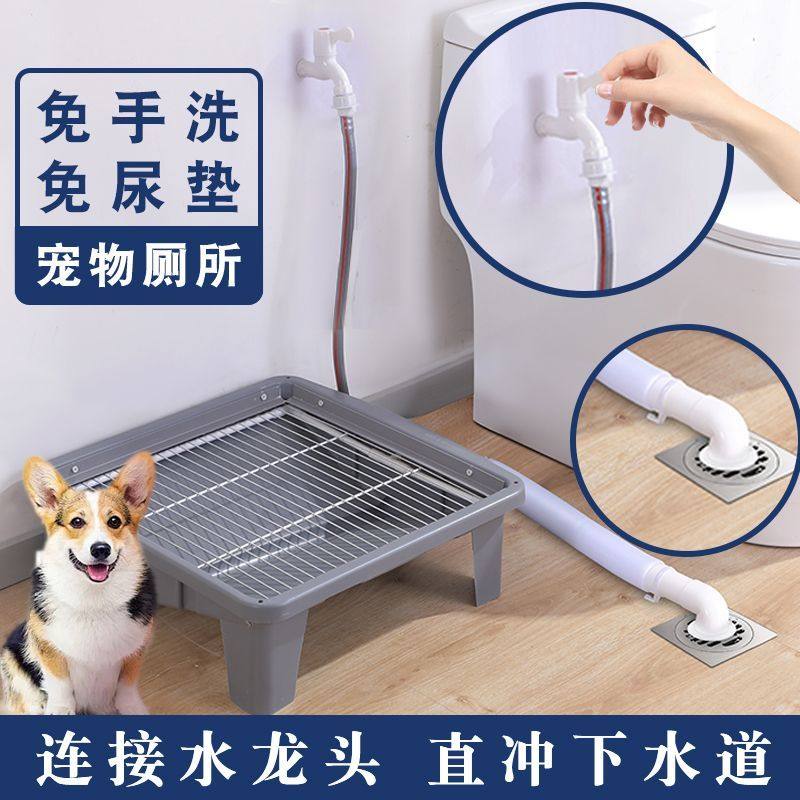 免手洗
免尿垫

宠物厕所

连接水龙头　直冲下水道