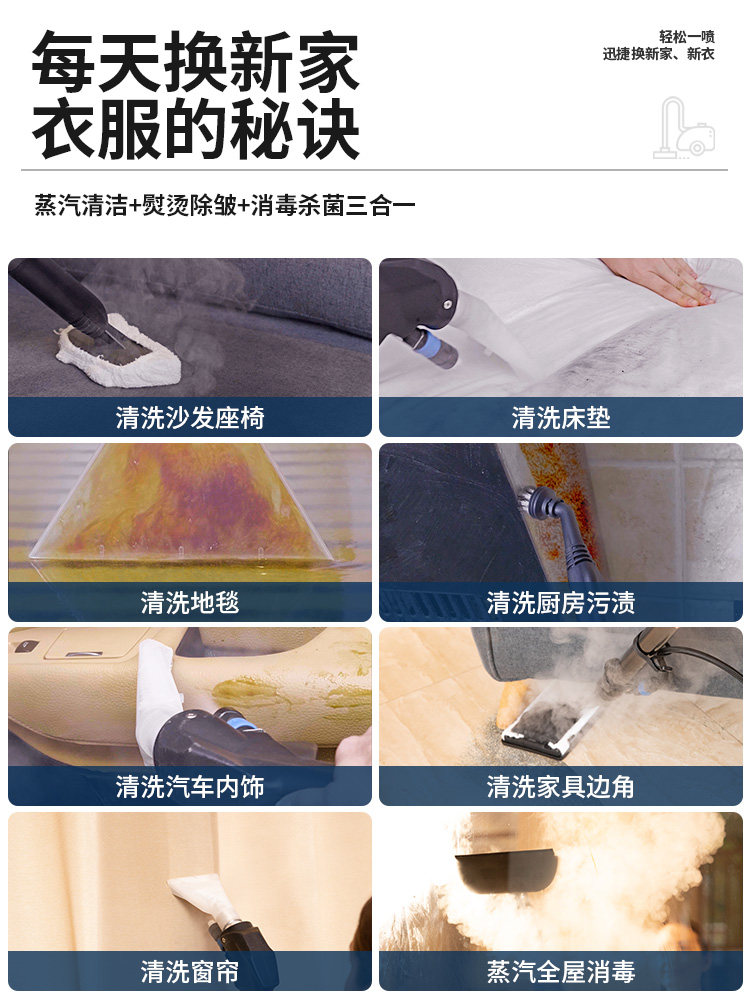 每天换新家
衣服的秘诀

轻松一喷
迅捷换新家、新衣

蒸汽清洁+熨烫除皱+消毒杀菌三合一

清洗沙发座椅

清洗床垫

清洗地毯

清洗厨房污渍

清洗汽车内饰

清洗家具边角

清洗窗帘

蒸汽全屋消毒