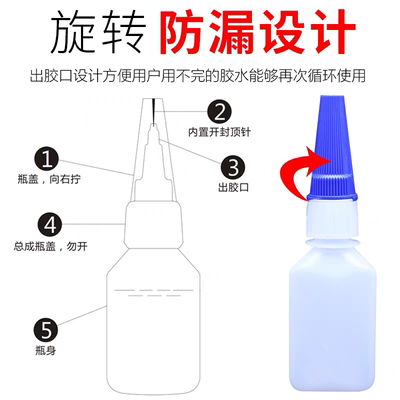 旋转 防漏设计

出胶口设计方便用户用不完的胶水能够再次循环使用

2
内置开封顶针

1
瓶盖，向右拧

3
出胶口

4
总成瓶盖，勿开

5
瓶身