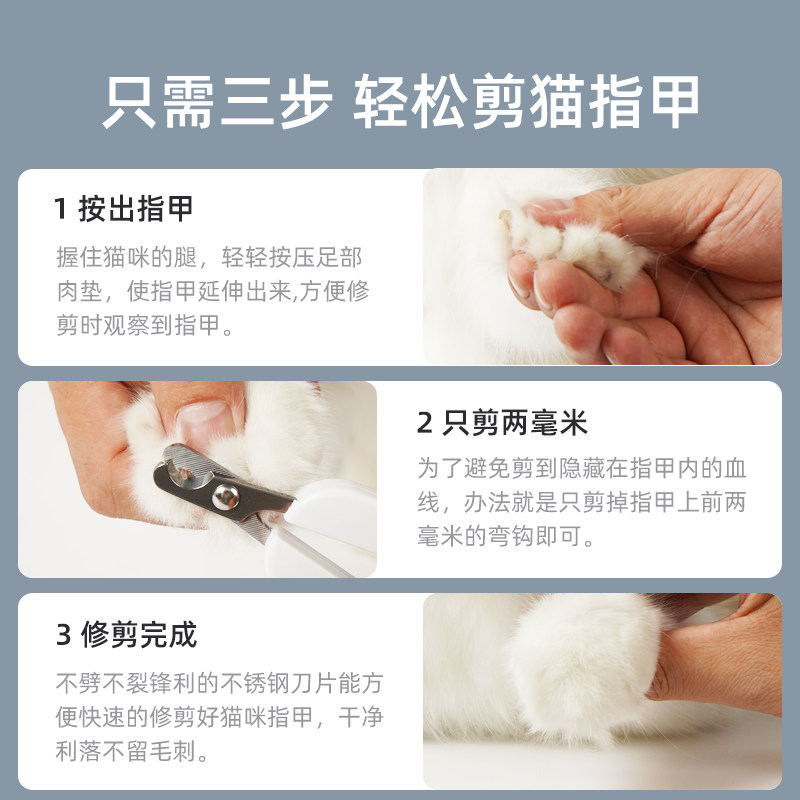 只需三步 轻松剪猫指甲

1 按出指甲

握住猫咪的腿，轻轻按压足部肉垫，使指甲延伸出来,方便修剪时观察到指甲。

2 只剪两毫米

为了避免剪到隐藏在指甲内的血线，办法就是只剪掉指甲上前两毫米的弯钩即可。

3 修剪完成

不劈不裂锋利的不锈钢刀片能方便快速的修剪好猫咪指甲，干净利落不留毛刺。