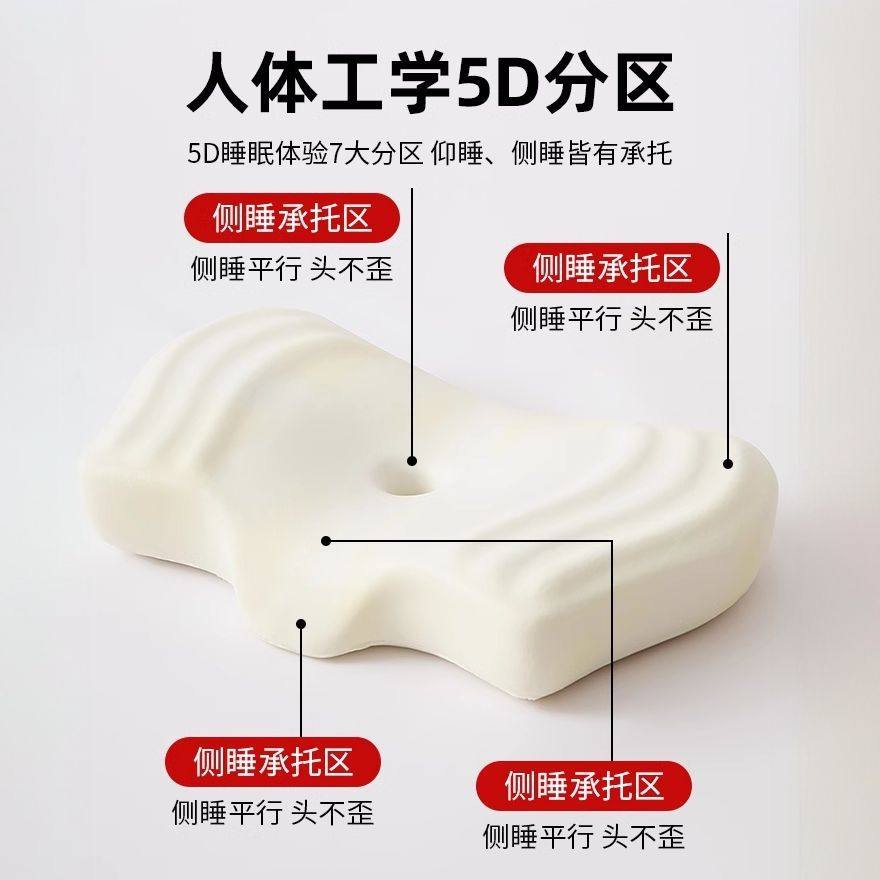 人体工学5D分区

5D睡眠体验7大分区 仰睡、侧睡皆有承托

侧睡承托区

侧睡平行 头不歪

侧睡承托区

侧睡平行 头不歪

侧睡承托区

侧睡平行 头不歪

侧睡承托区

侧睡平行 头不歪