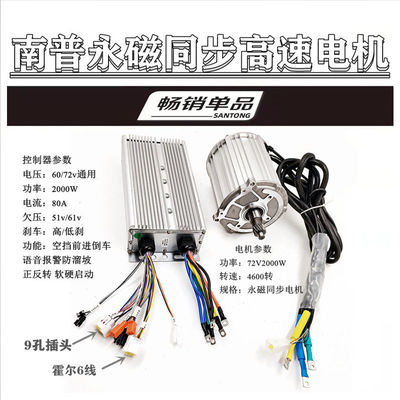 南普永磁同步高速电机

畅销单品
SANTONG

控制器参数
电压：60/72v通用
功率：2000W
电流：80A
欠压：51v/61v
刹车：高/低刹
功能：空挡前进倒车
语音报警防溜坡
正反转 软硬启动

电机参数
功率：72V2000W
转速：4600转
规格：永磁同步电机

9孔插头
霍尔6线