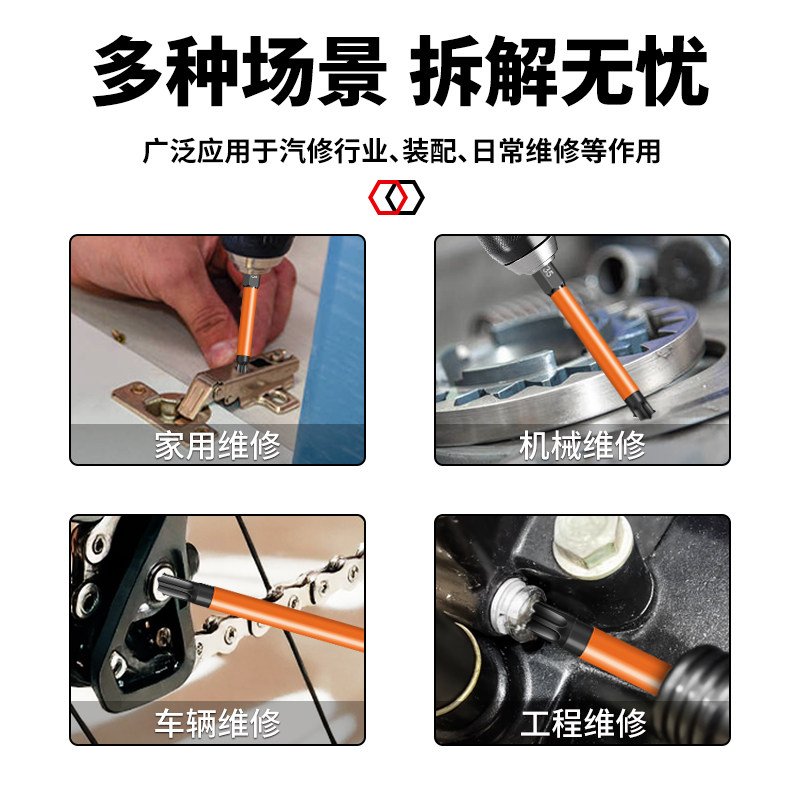 多种场景 拆解无忧

广泛应用于汽修行业、装配、日常维修等作用

家用维修

机械维修

车辆维修

工程维修