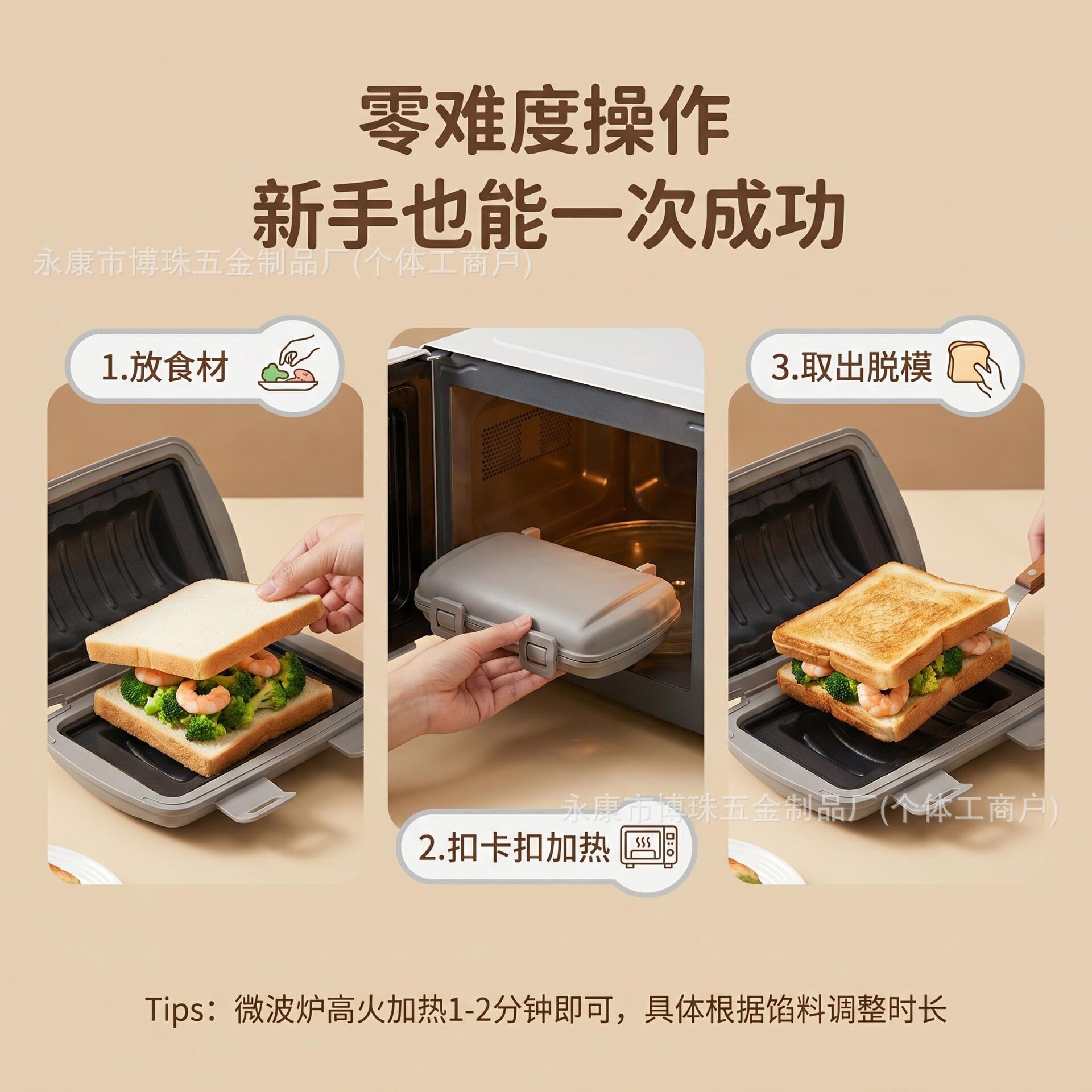 零难度操作
新手也能一次成功

永康市博珠五金制品厂(个体工商户)

1.放食材

3.取出脱模

永康市博珠五金制品厂(个体工商户)

2.扣卡扣加热

Tips：微波炉高火加热1-2分钟即可，具体根据馅料调整时长