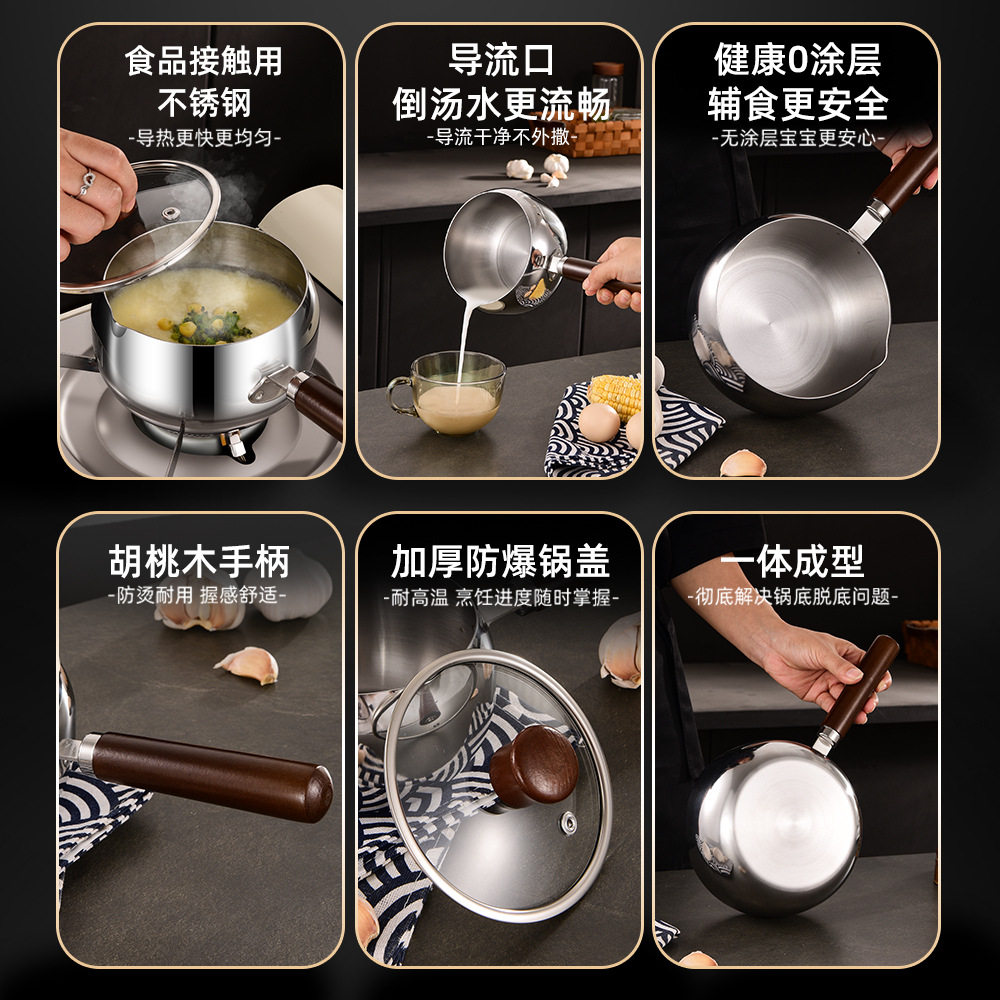 食品接触用
不锈钢
-导热更快更均匀-

导流口
倒汤水更流畅
-导流干净不外撒-

健康0涂层
辅食更安全
-无涂层宝宝更安心-

胡桃木手柄
-防烫耐用 握感舒适-

加厚防爆锅盖
-耐高温 烹饪进度随时掌握-

一体成型
-彻底解决锅底脱底问题-