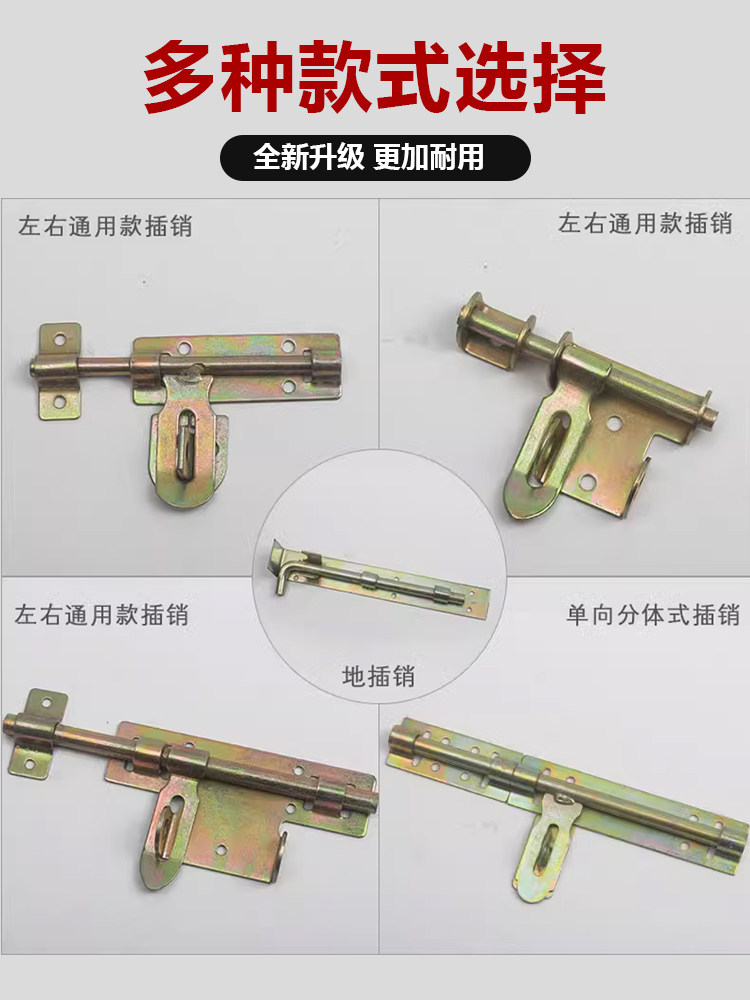 多种款式选择

全新升级 更加耐用

左右通用款插销

左右通用款插销

地插销

左右通用款插销

单向分体式插销