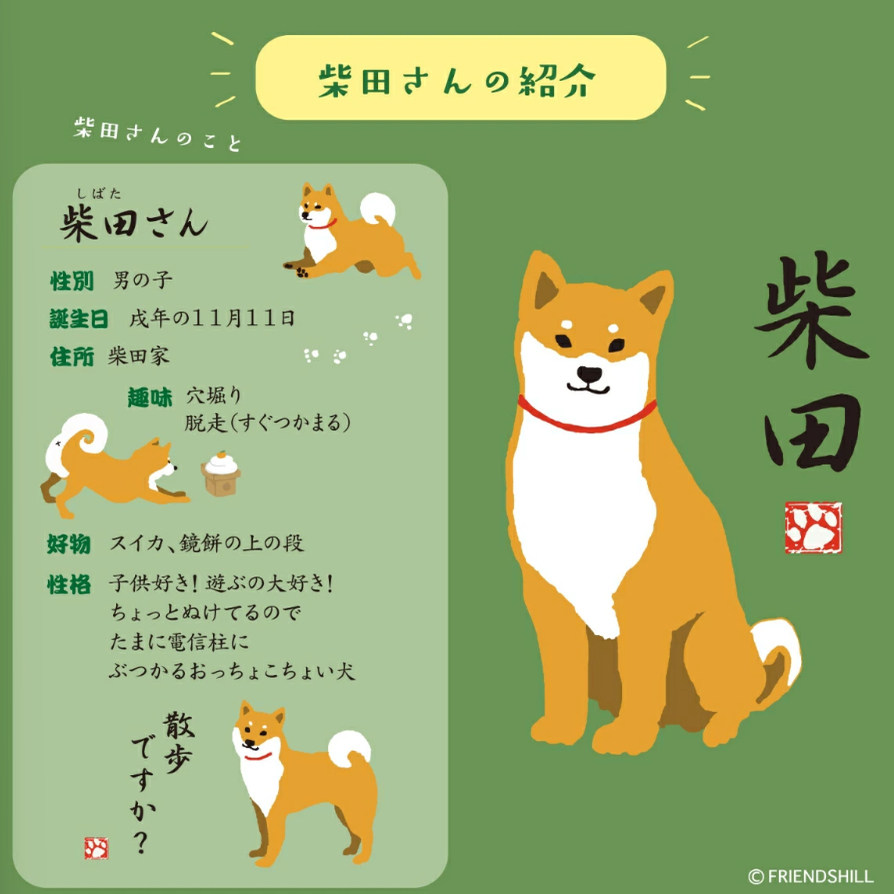 柴田さんの紹介

柴田さんのこと

しばた
柴田さん

性別 男の子
誕生日 戌年の11月11日
住所 柴田家
趣味 穴堀り
脱走(すぐつかまる)
好物 スイカ、鏡餅の上の段
性格 子供好き！遊ぶの大好き！
ちょっとぬけてるので
たまに電信柱に
ぶつかるおっちょこちょい犬

散歩ですか？

柴田

© FRIENDSHILL