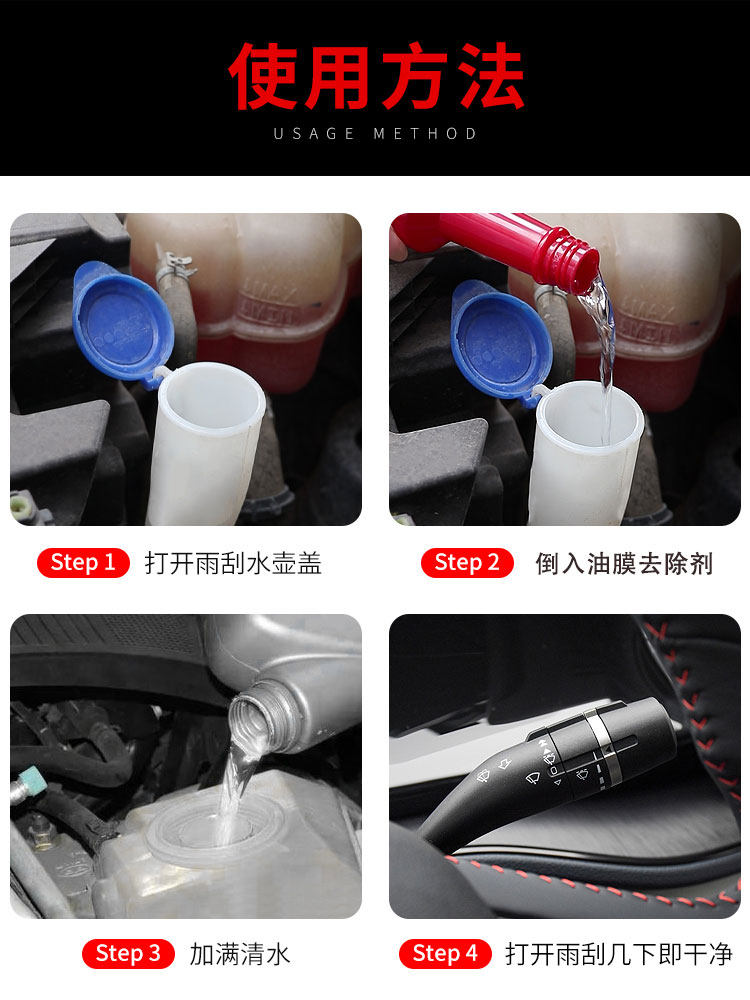 使用方法
USAGE METHOD

Step 1 打开雨刮水壶盖

Step 2 倒入油膜去除剂

Step 3 加满清水

Step 4 打开雨刮几下即干净