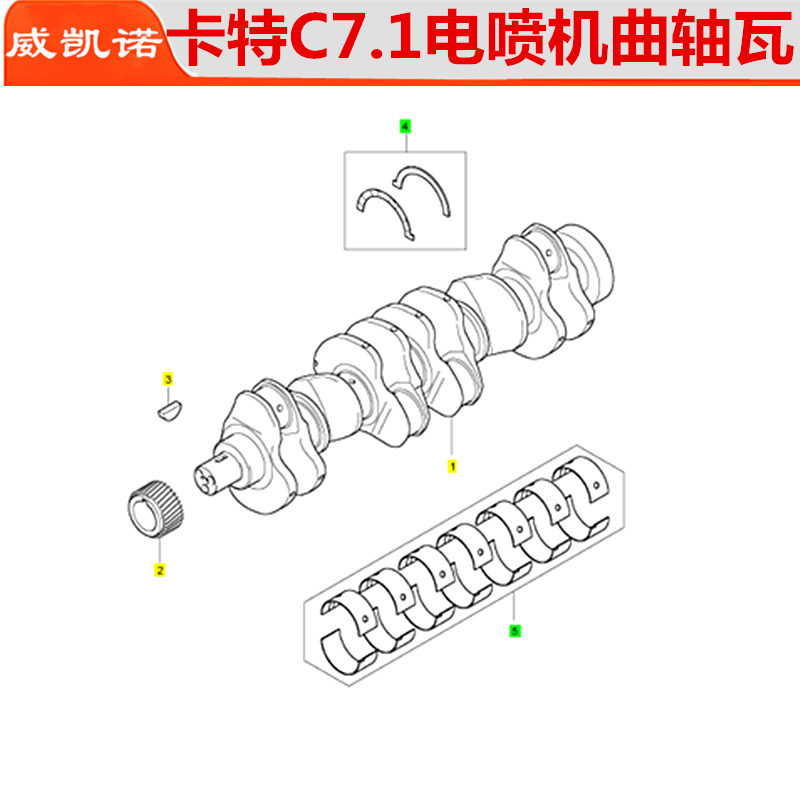 威凯诺 卡特C7.1电喷机曲轴瓦

4

3

1

2

5