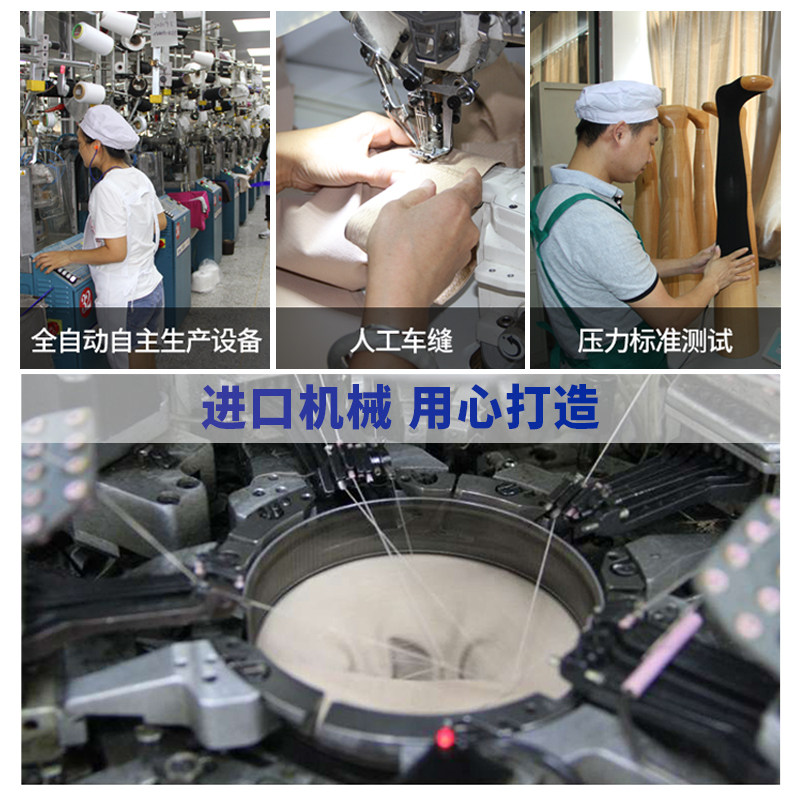 全自动自主生产设备

人工车缝

压力标准测试

进口机械 用心打造