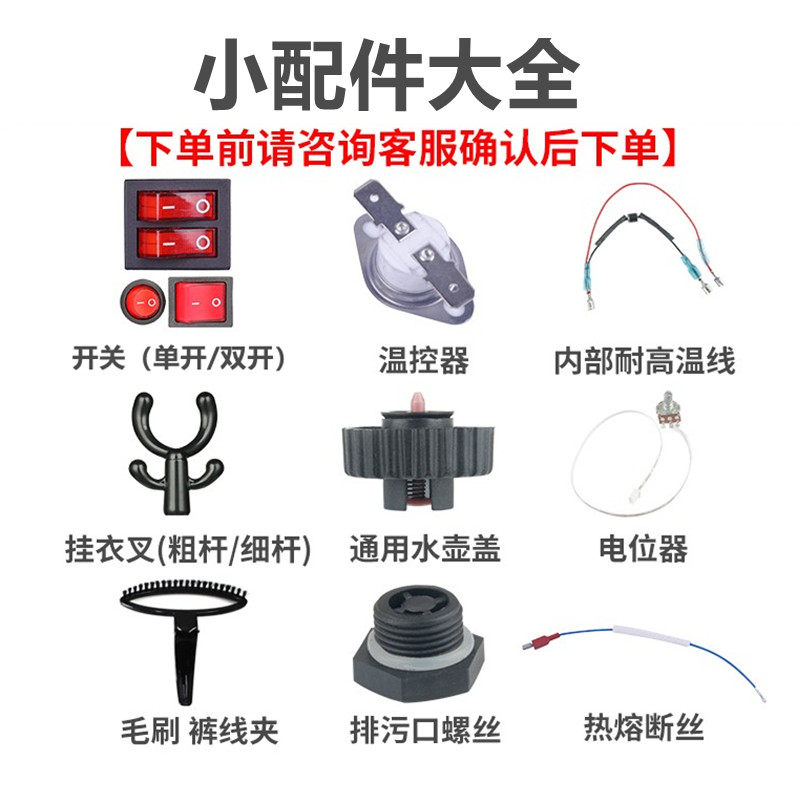 小配件大全
【下单前请咨询客服确认后下单】

开关（单开/双开）

温控器

内部耐高温线

挂衣叉(粗杆/细杆)

通用水壶盖

电位器

毛刷 裤线夹

排污口螺丝

热熔断丝