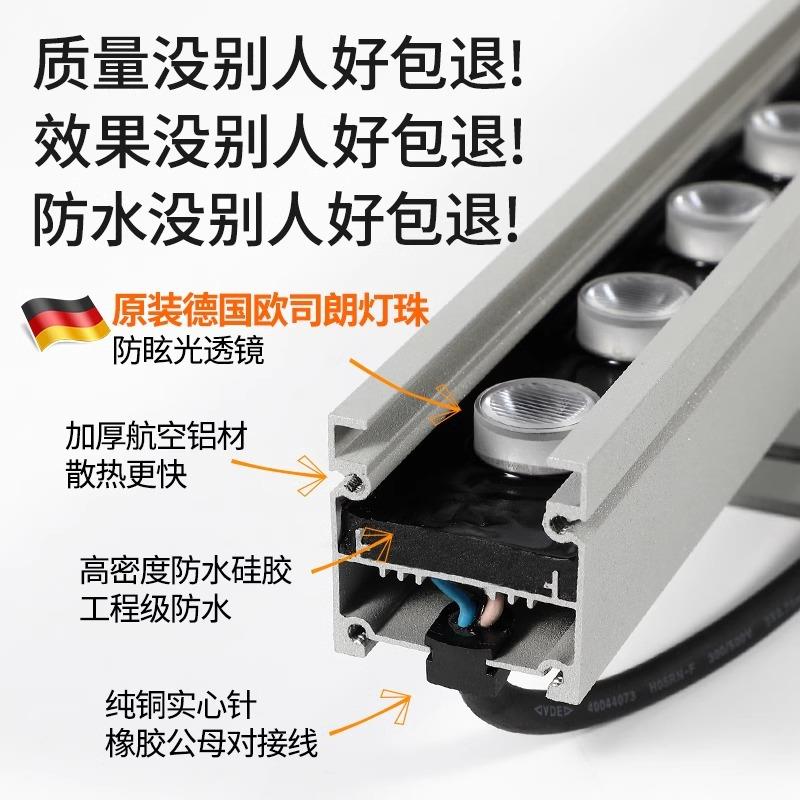 质量没别人好包退!
效果没别人好包退!
防水没别人好包退!

原装德国欧司朗灯珠
防眩光透镜

加厚航空铝材
散热更快

高密度防水硅胶
工程级防水

纯铜实心针
橡胶公母对接线

VDE 40044073 H05RN-F 300/500V