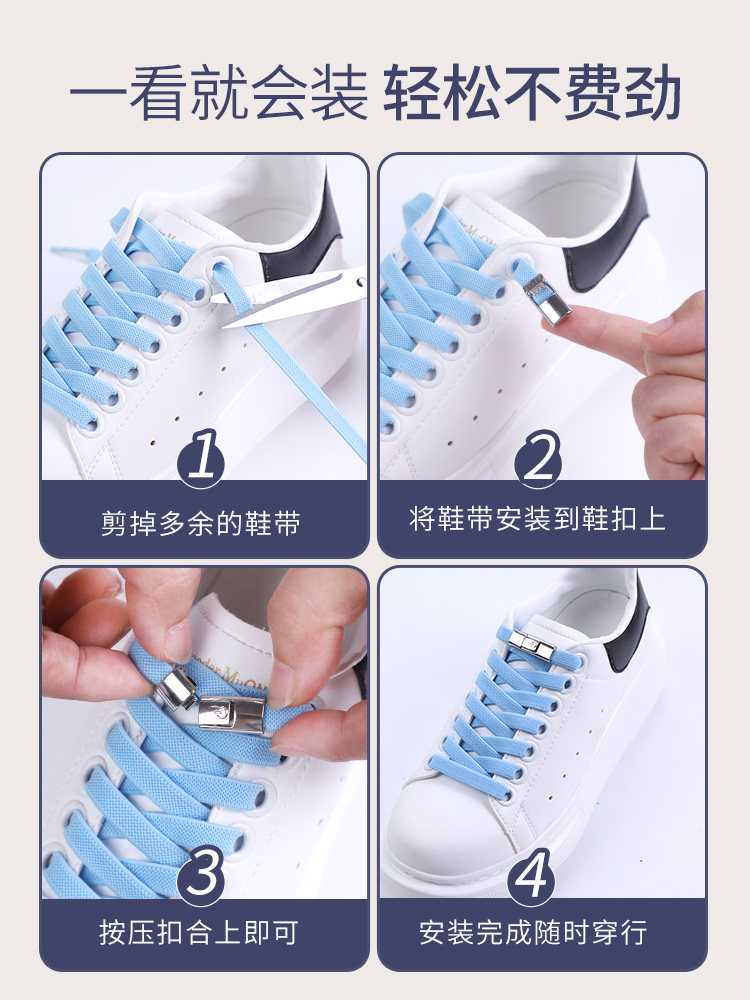 一看就会装 轻松不费劲

1
剪掉多余的鞋带

2
将鞋带安装到鞋扣上

3
按压扣合上即可

4
安装完成随时穿行